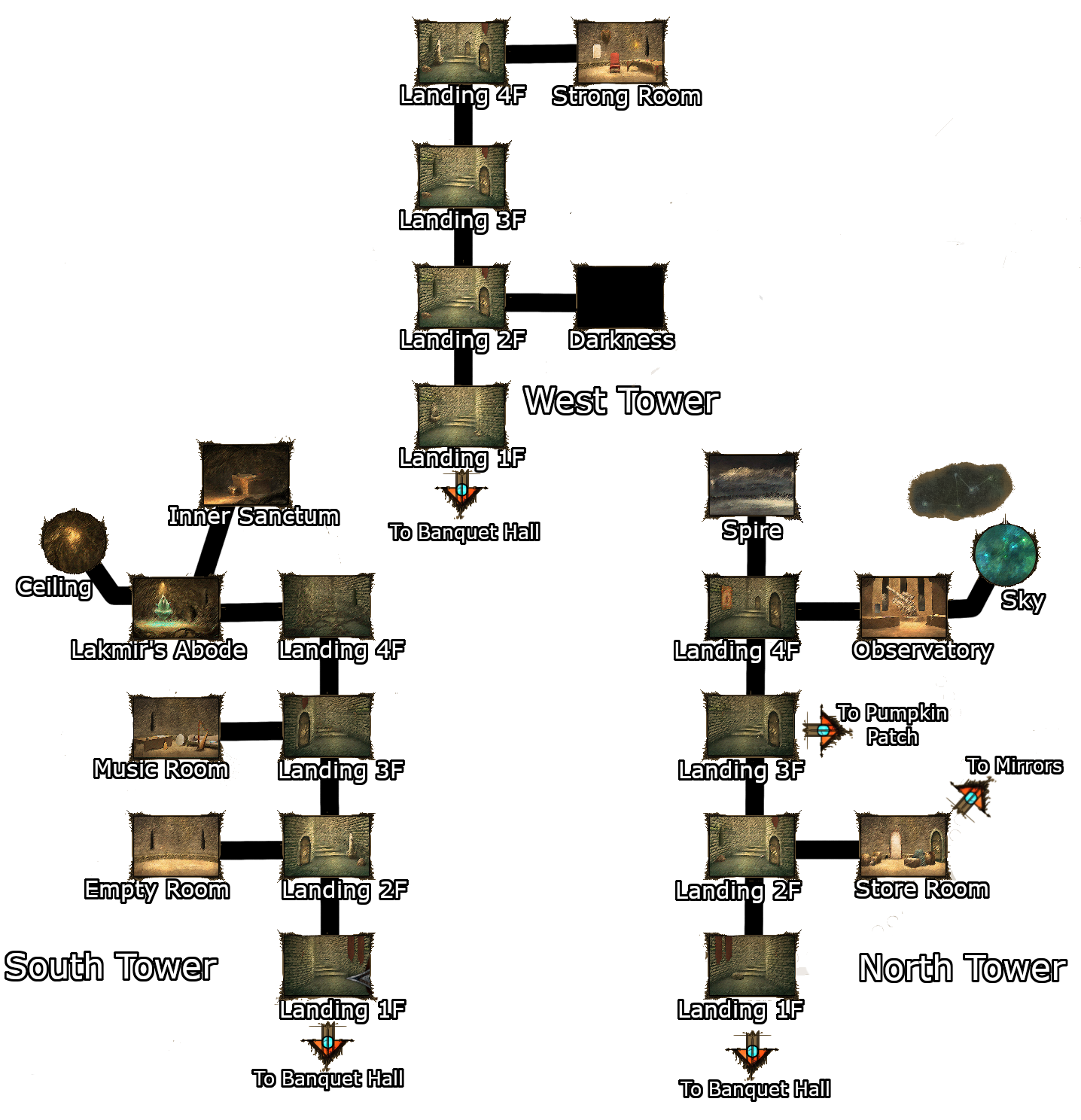 Landing 4F
Strong Room
Landing 3F
Landing 2F
Darkness
West Tower
Landing 1F
To Banquet Hall

Inner Sanctum
Ceiling
Lakmir's Abode
Landing 4F
Music Room
Landing 3F
Empty Room
Landing 2F
South Tower
Landing 1F
To Banquet Hall

Spire
Sky
Landing 4F
Observatory
To Pumpkin Patch
Landing 3F
To Mirrors
Landing 2F
Store Room
North Tower
Landing 1F
To Banquet Hall