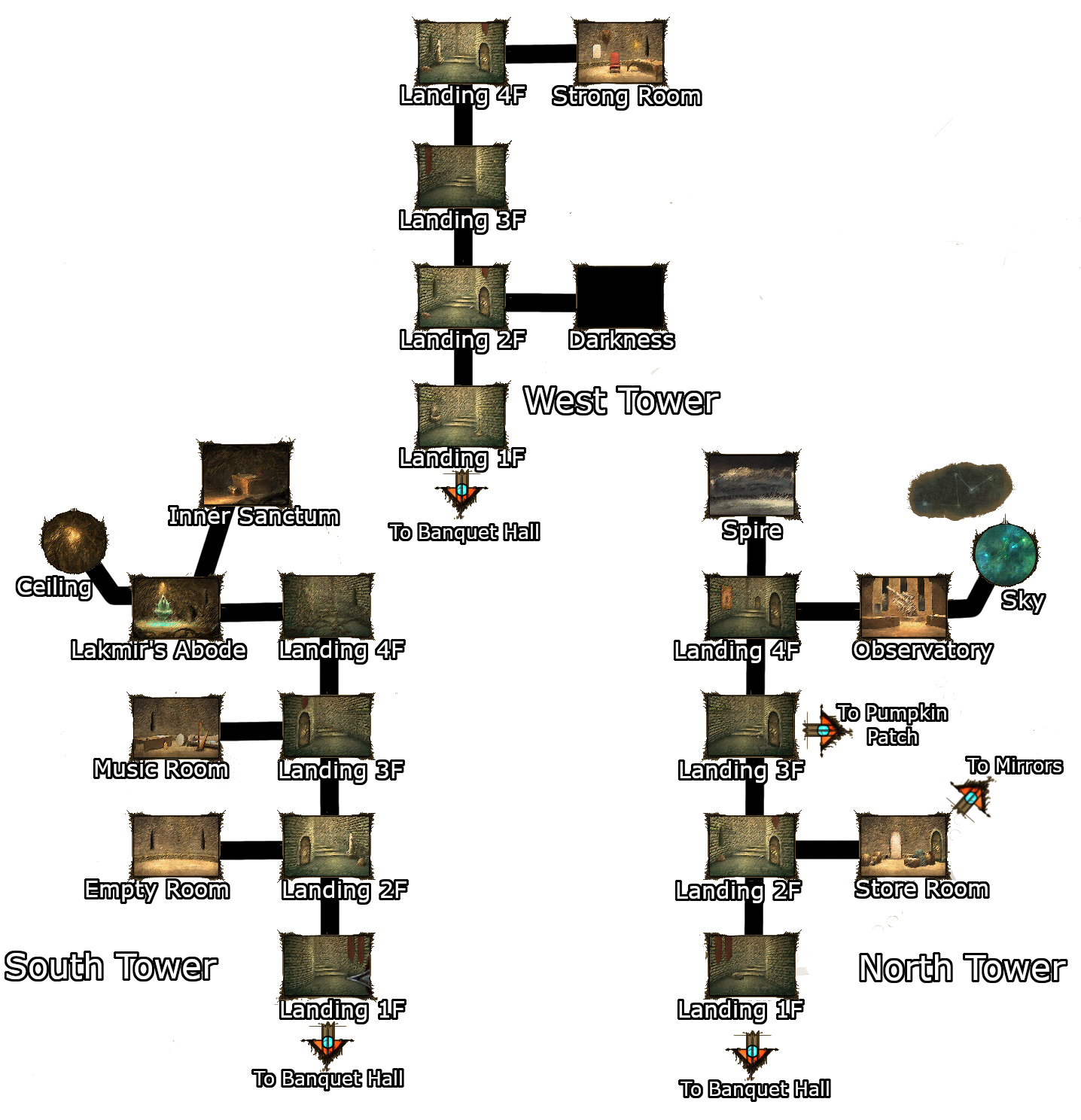 Landing 4F

Strong Room

Landing 3F

Landing 2F

Darkness

West Tower

Landing 1F

To Banquet Hall

Inner Sanctum

Ceiling

Lakmir's Abode

Landing 4F

Music Room

Landing 3F

Empty Room

Landing 2F

South Tower

Landing 1F

To Banquet Hall

Spire

Sky

Landing 4F

Observatory

To Pumpkin Patch

Landing 3F

To Mirrors

Landing 2F

Store Room

North Tower

Landing 1F

To Banquet Hall